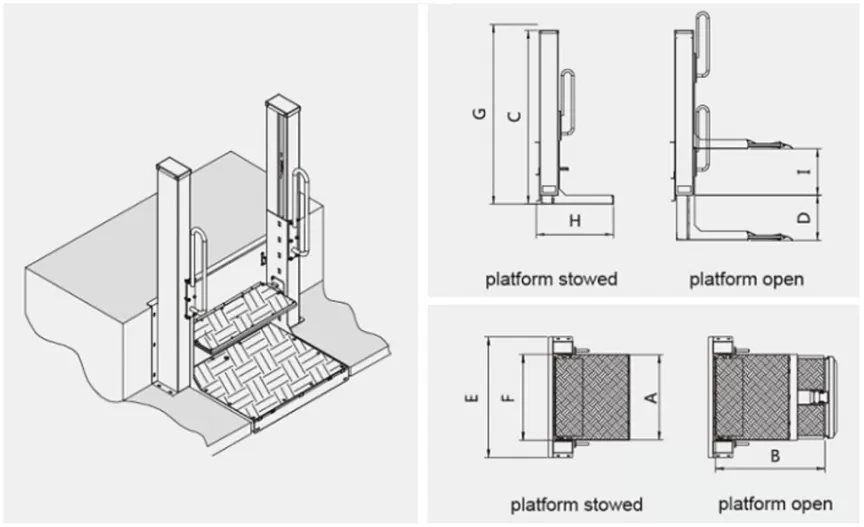 G

C

H

I

D

platform stowed

platform open

E

F

A

B

platform stowed

platform open