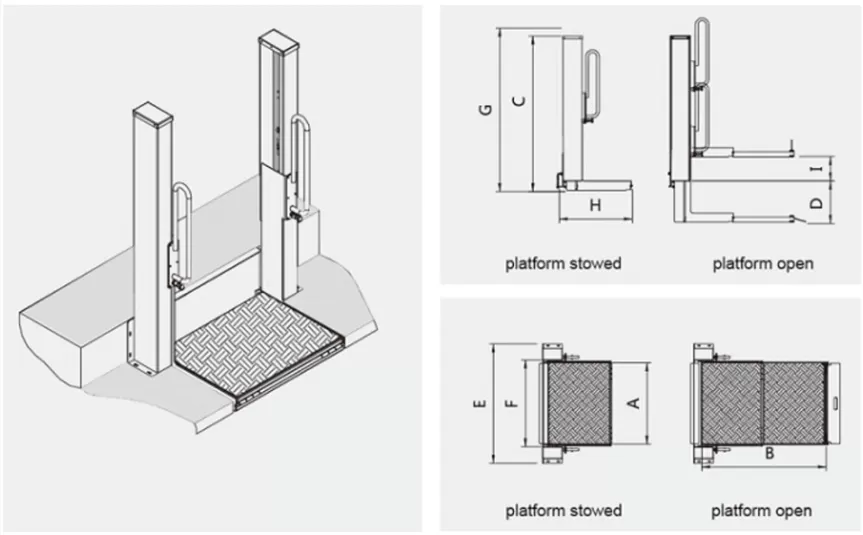 G
C
H
I
D
platform stowed
platform open

E
F
A
B
platform stowed
platform open