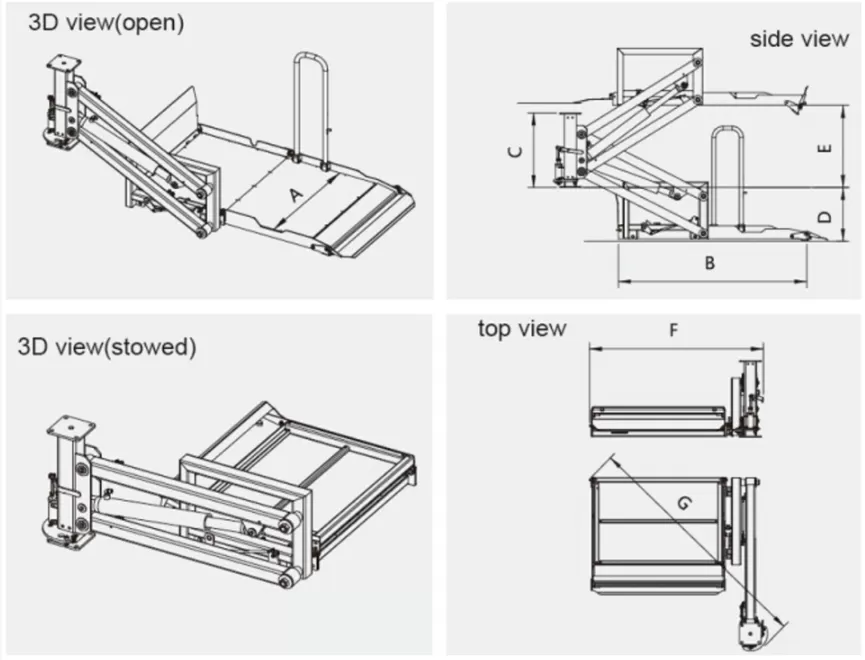 3D view(open)

A

side view

C

E

D

B

3D view(stowed)

top view

F

G