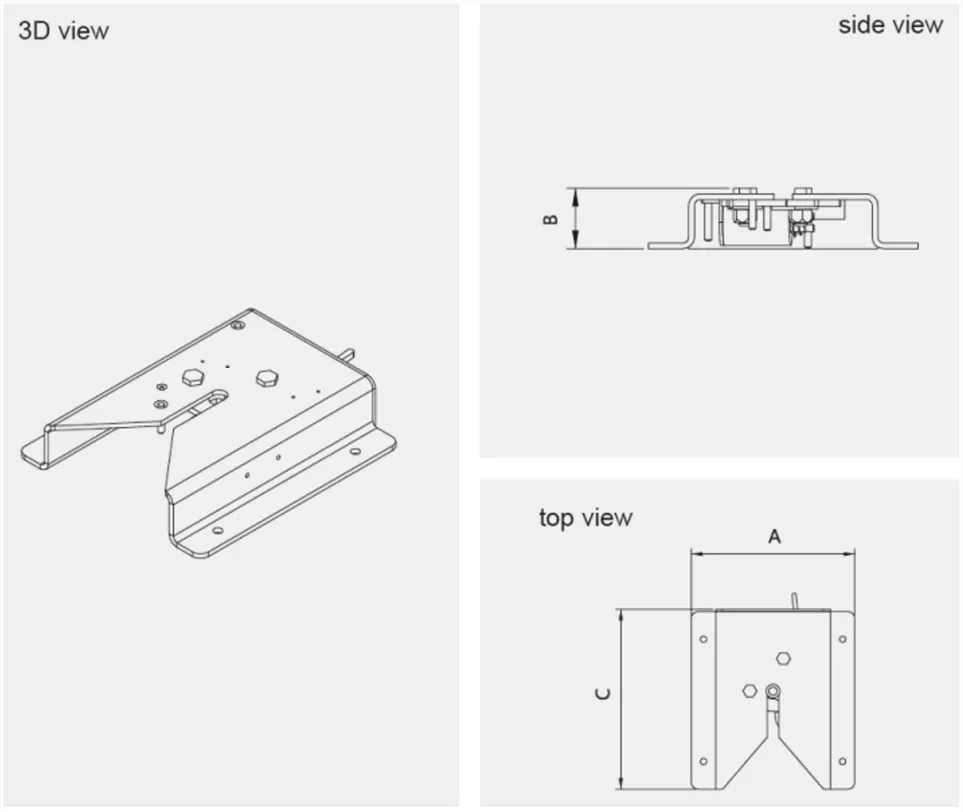 3D view

side view

B

top view

A

C